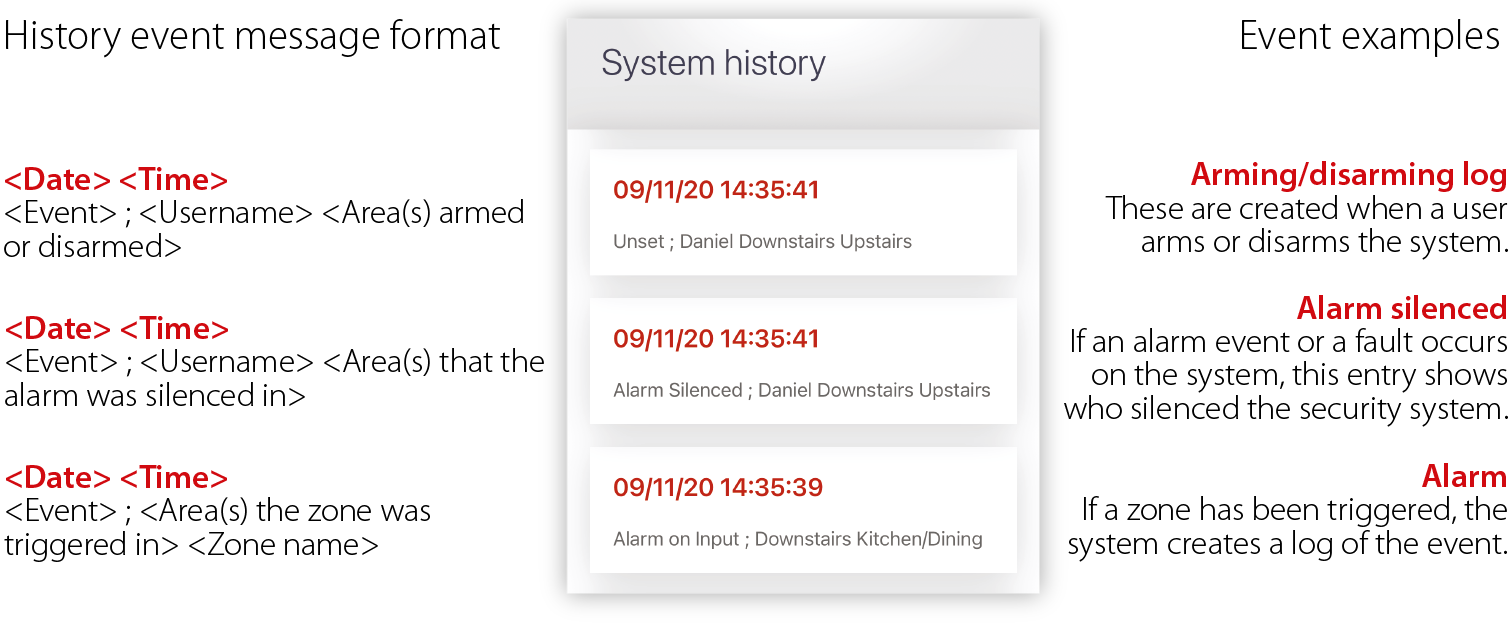 History event message format

<Date> <Time>
<Event> ; <Username> <Area(s) armed or disarmed>

<Date> <Time>
<Event> ; <Username> <Area(s) that the alarm was silenced in>

<Date> <Time>
<Event> ; <Area(s) the zone was triggered in> <Zone name>

System history

09/11/20 14:35:41
Unset ; Daniel Downstairs Upstairs

09/11/20 14:35:41
Alarm Silenced ; Daniel Downstairs Upstairs

09/11/20 14:35:39
Alarm on Input ; Downstairs Kitchen/Dining

Event examples

Arming/disarming log
These are created when a user arms or disarms the system.

Alarm silenced
If an alarm event or a fault occurs on the system, this entry shows who silenced the security system.

Alarm
If a zone has been triggered, the system creates a log of the event.