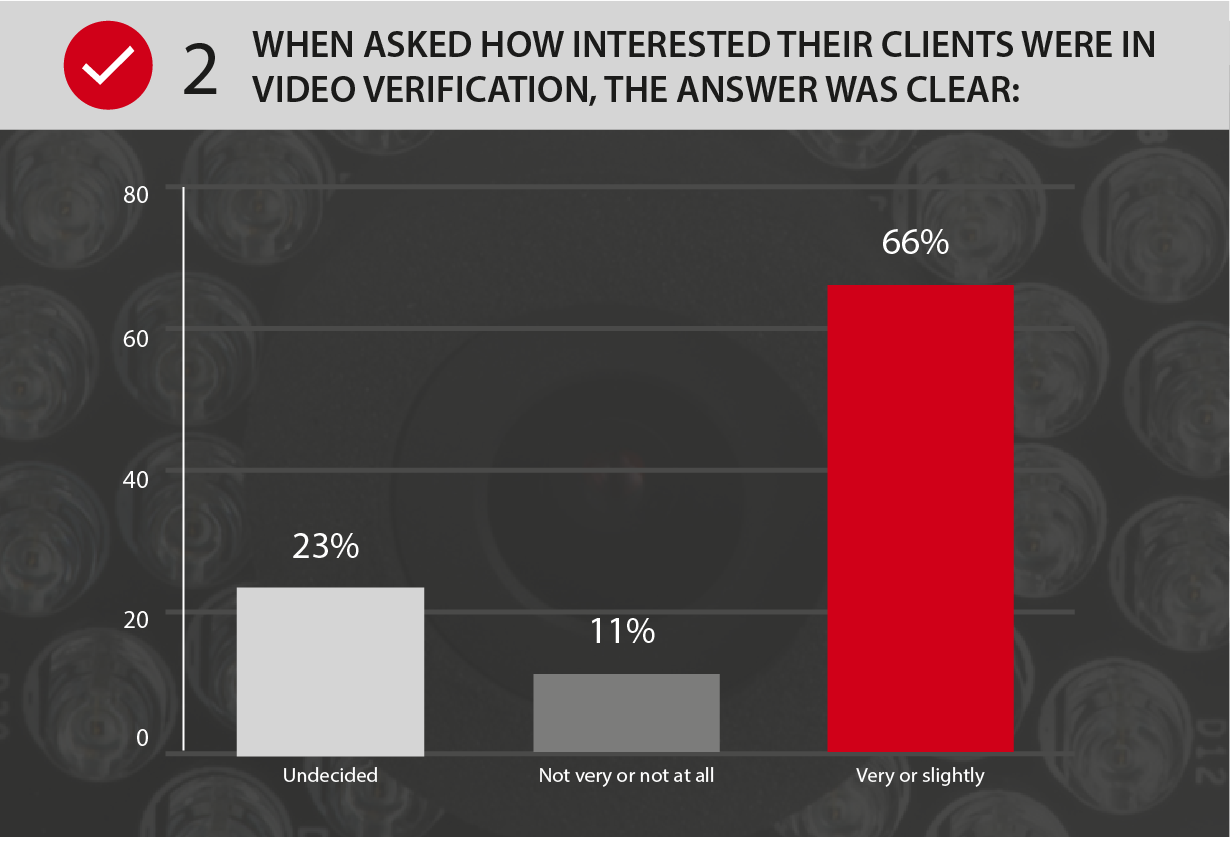 2 WHEN ASKED HOW INTERESTED THEIR CLIENTS WERE IN VIDEO VERIFICATION, THE ANSWER WAS CLEAR:

80
60
40
20
0

23%
11%
66%

Undecided
Not very or not at all
Very or slightly