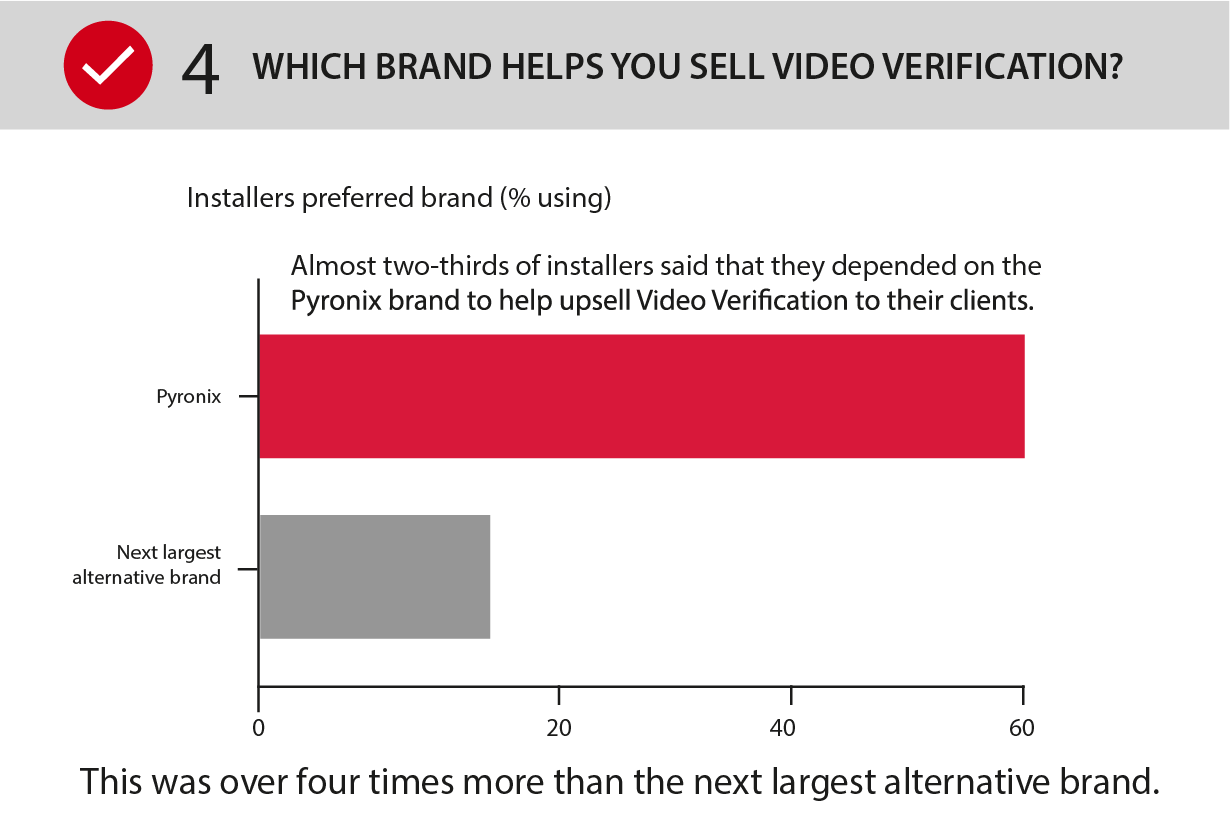 4 WHICH BRAND HELPS YOU SELL VIDEO VERIFICATION?

Installers preferred brand (% using)

Almost two-thirds of installers said that they depended on the Pyronix brand to help upsell Video Verification to their clients.

Pyronix

Next largest alternative brand

0
20
40
60

This was over four times more than the next largest alternative brand.