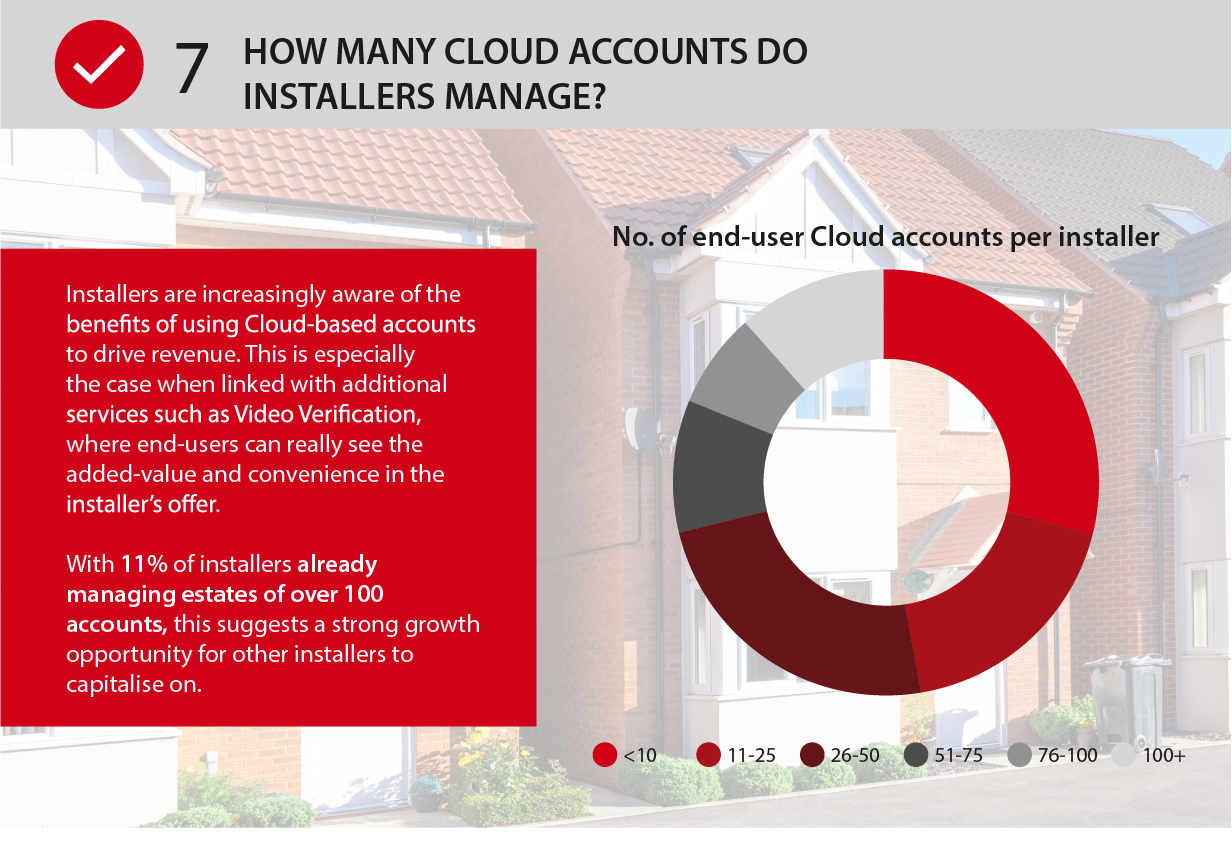 7 HOW MANY CLOUD ACCOUNTS DO INSTALLERS MANAGE?

Installers are increasingly aware of the benefits of using Cloud-based accounts to drive revenue. This is especially the case when linked with additional services such as Video Verification, where end-users can really see the added-value and convenience in the installer's offer.

With 11% of installers already managing estates of over 100 accounts, this suggests a strong growth opportunity for other installers to capitalise on.

No. of end-user Cloud accounts per installer

<10 11-25 26-50 51-75 76-100 100+