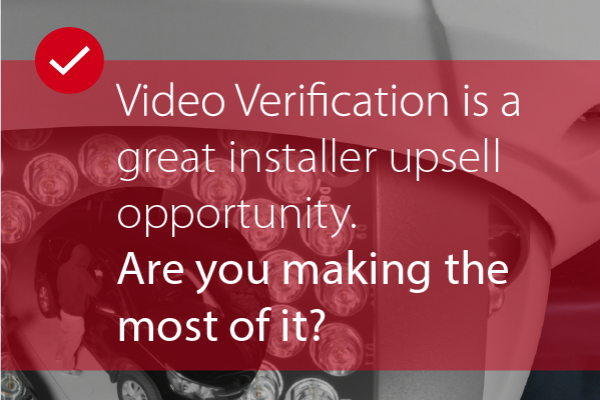 Video Verification is a great installer upsell opportunity.
Are you making the most of it?